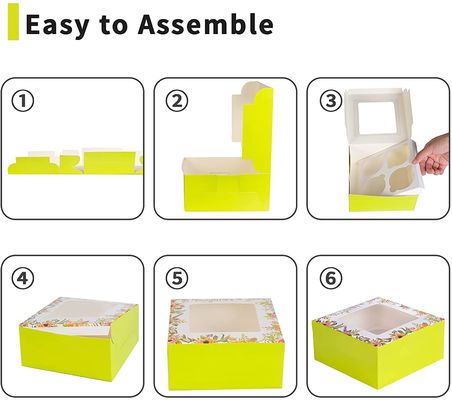 Easy to Assemble

①

②

③

④

⑤

⑥